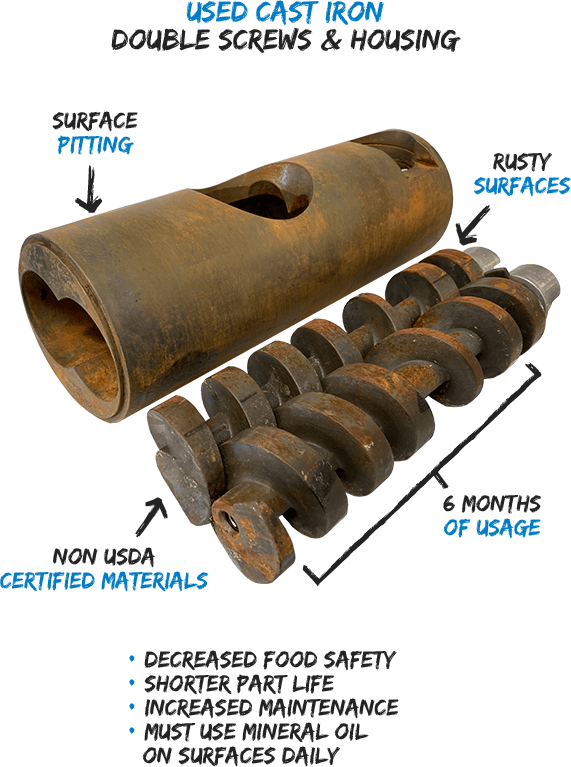 USED CAST IRON
DOUBLE SCREWS & HOUSING

SURFACE
PITTING

RUSTY
SURFACES

6 MONTHS
OF USAGE

NON USDA
CERTIFIED MATERIALS

• DECREASED FOOD SAFETY
• SHORTER PART LIFE
• INCREASED MAINTENANCE
• MUST USE MINERAL OIL ON SURFACES DAILY